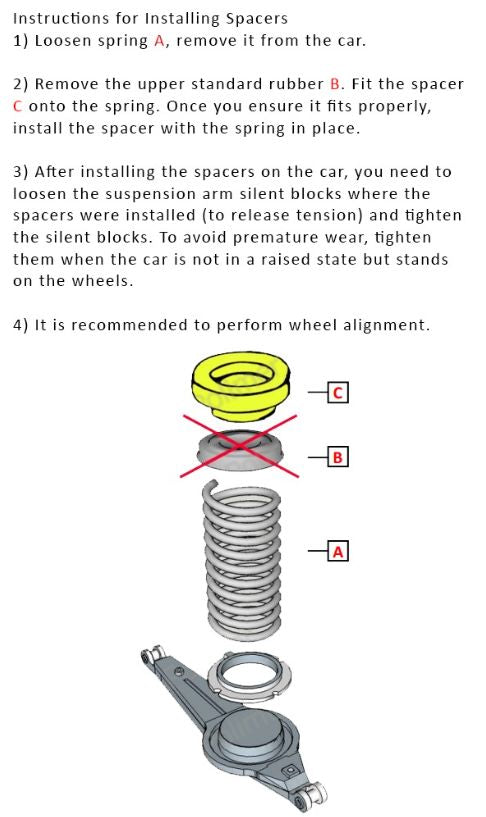 Instructions for Installing Spacers
1) Loosen spring A, remove it from the car.

2) Remove the upper standard rubber B. Fit the spacer C onto the spring. Once you ensure it fits properly, install the spacer with the spring in place.

3) After installing the spacers on the car, you need to loosen the suspension arm silent blocks where the spacers were installed (to release tension) and tighten the silent blocks. To avoid premature wear, tighten them when the car is not in a raised state but stands on the wheels.

4) It is recommended to perform wheel alignment.

C

B

A