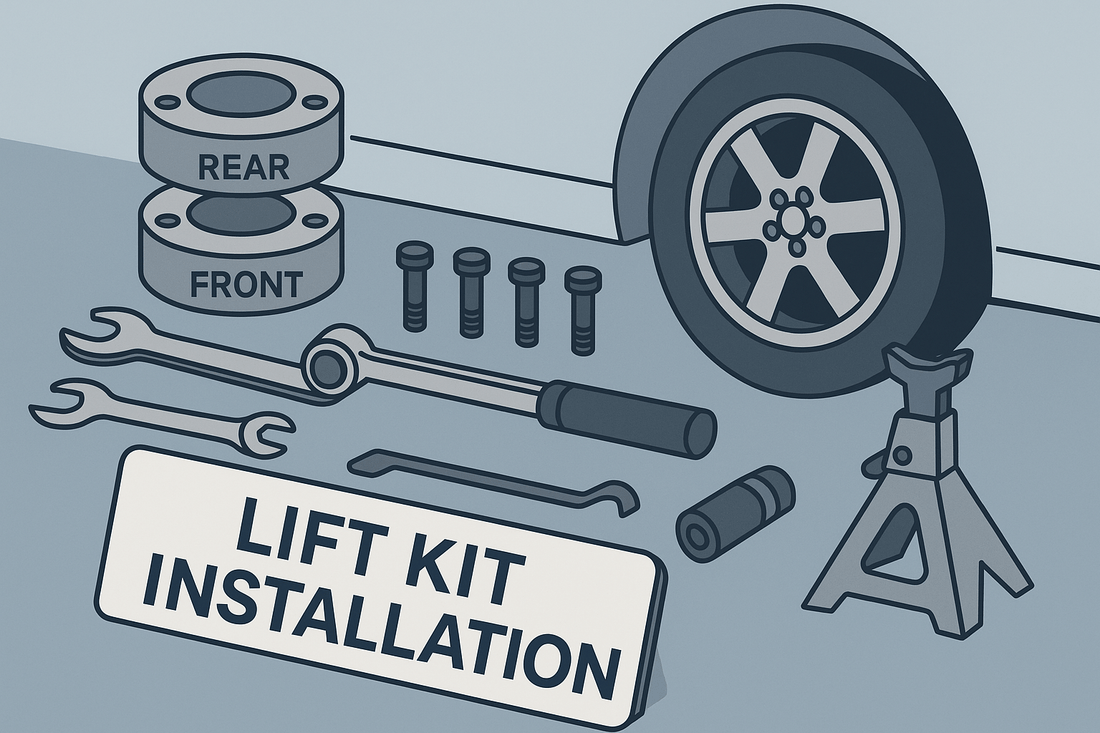 REAR

FRONT

LIFT KIT INSTALLATION