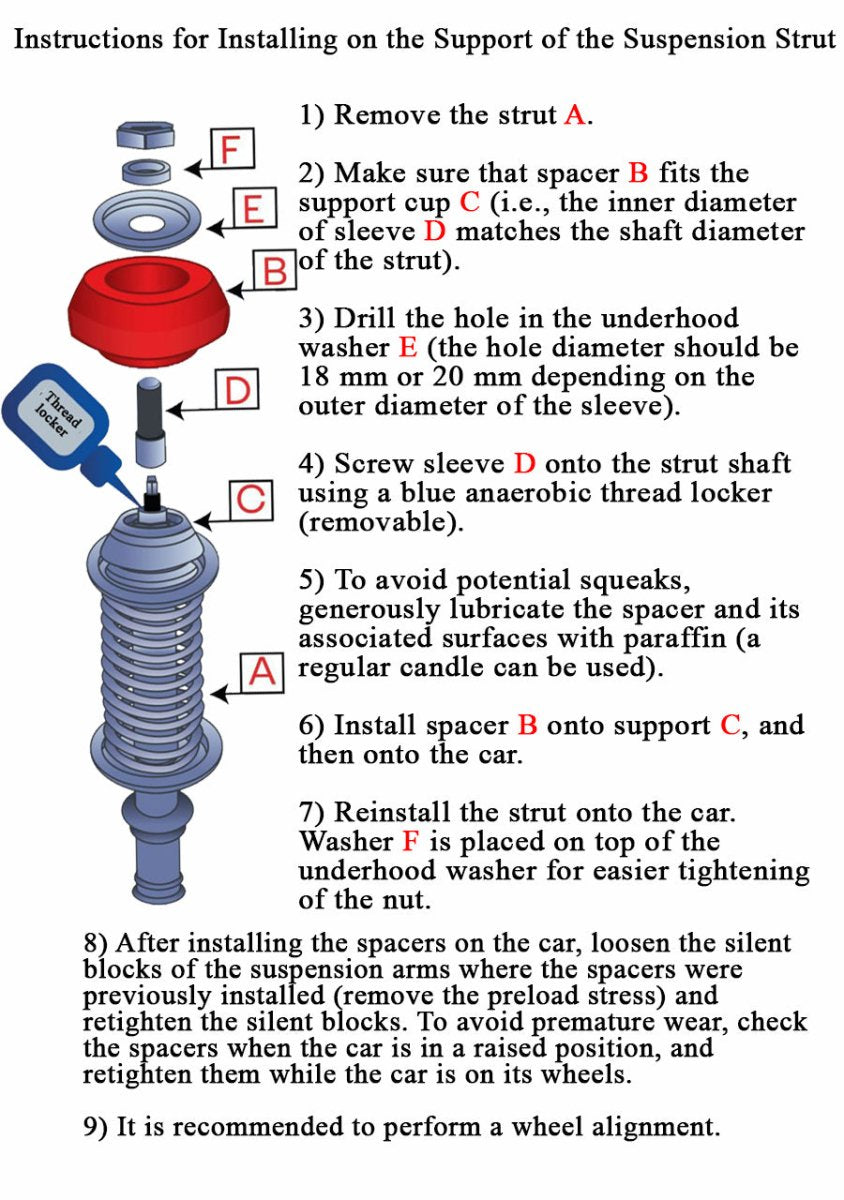 Instructions for Installing on the Support of the Suspension Strut

F
E
B
D
Thread locker
C
A

1) Remove the strut A.

2) Make sure that spacer B fits the support cup C (i.e., the inner diameter of sleeve D matches the shaft diameter of the strut).

3) Drill the hole in the underhood washer E (the hole diameter should be 18 mm or 20 mm depending on the outer diameter of the sleeve).

4) Screw sleeve D onto the strut shaft using a blue anaerobic thread locker (removable).

5) To avoid potential squeaks, generously lubricate the spacer and its associated surfaces with paraffin (a regular candle can be used).

6) Install spacer B onto support C, and then onto the car.

7) Reinstall the strut onto the car. Washer F is placed on top of the underhood washer for easier tightening of the nut.

8) After installing the spacers on the car, loosen the silent blocks of the suspension arms where the spacers were previously installed (remove the preload stress) and retighten the silent blocks. To avoid premature wear, check the spacers when the car is in a raised position, and retighten them while the car is on its wheels.

9) It is recommended to perform a wheel alignment.